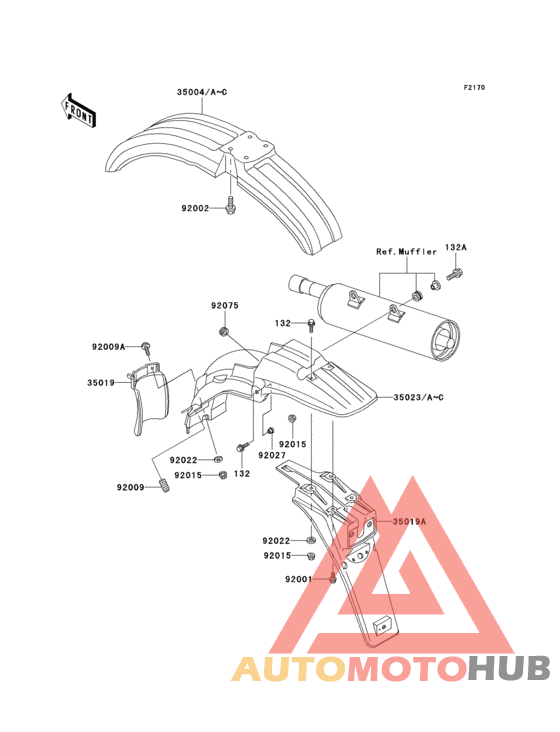 F2170

FRONT

35004/A~C

92002

Ref.Muffler

132A

92075

132

92009A

35019

35023/A~C

92015

92027

92022

132

92015

92009

35019A

92022

92015

92001

AUTOMOTOHUB