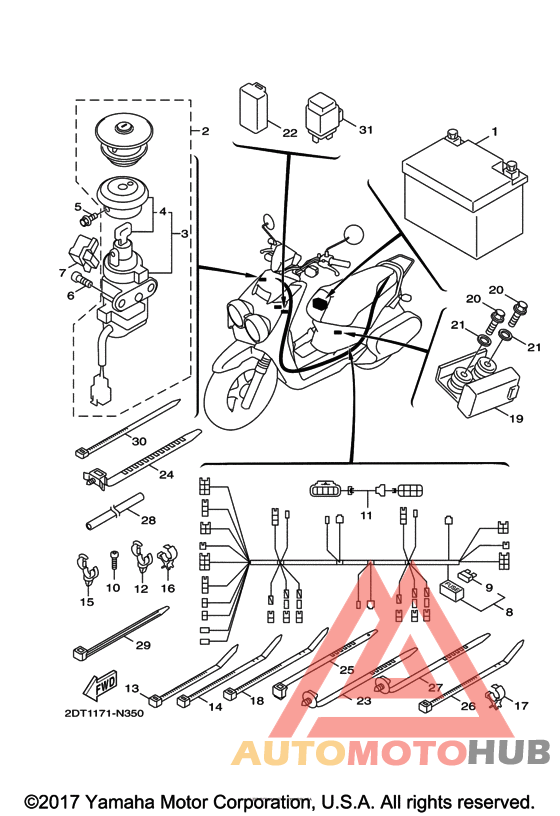 2
22
31
1
5
4
3
7
6
20
20
21
21
19
30
24
28
11
15
10
12
16
9
8
29
25
27
FWD
13
14
18
23
26
17
2DT1171-N350
AUTOMOTOHUB
©2017 Yamaha Motor Corporation, U.S.A. All rights reserved.