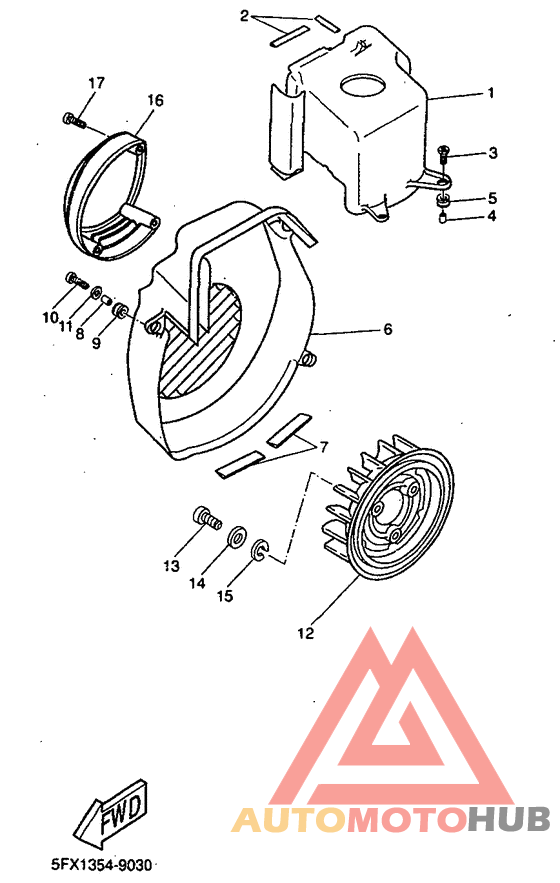 2
17
16
1
3
5
4
10
11
8
9
6
7
13
14
15
12
FWD
AUTOMOTOHUB
5FX1354-9030