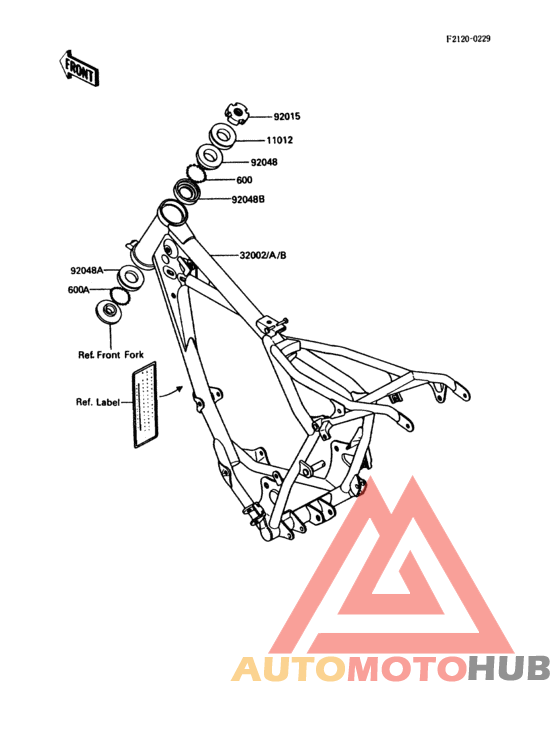 F2120-0229

FRONT

92015
11012
92048
600
92048B
32002/A/B
92048A
600A
Ref. Front Fork
Ref. Label

AUTOMOTOHUB