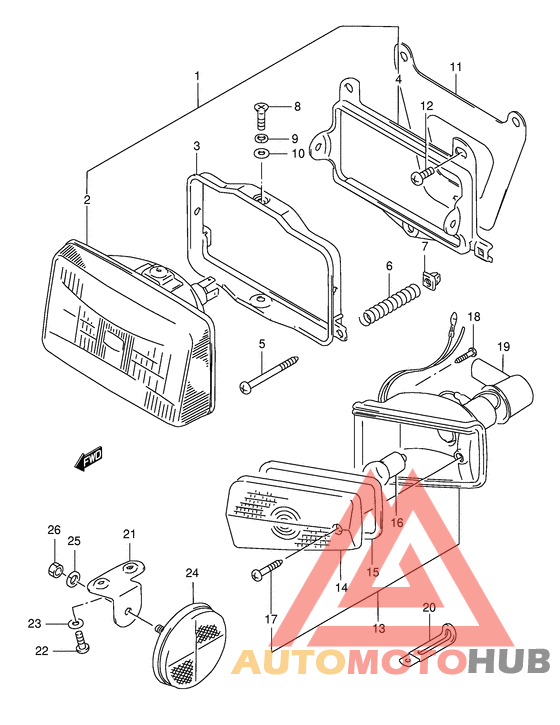 1
4
11
8
12
9
3
10
2
7
6
18
19
5
FWD
16
26
25
21
24
15
14
17
13
20
23
22
AUTOMOTOHUB