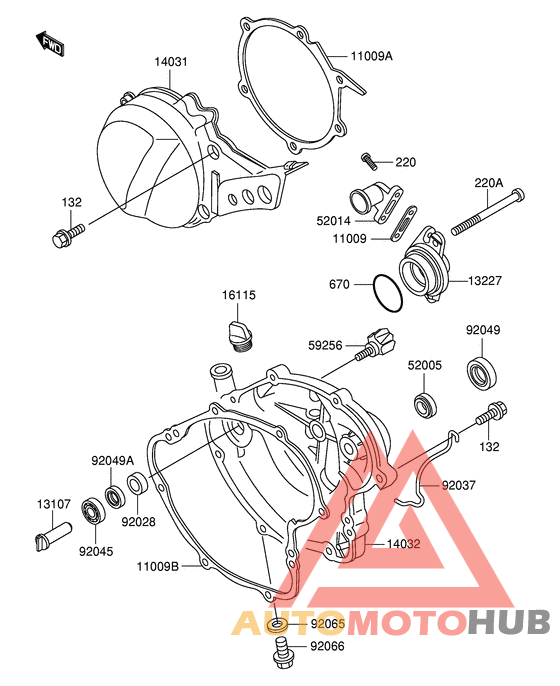 FWD
14031
11009A
220
220A
132
52014
11009
670
13227
16115
59256
92049
52005
132
92049A
92037
13107
92028
92045
14032
11009B
92065
92066
AUTOMOTOHUB