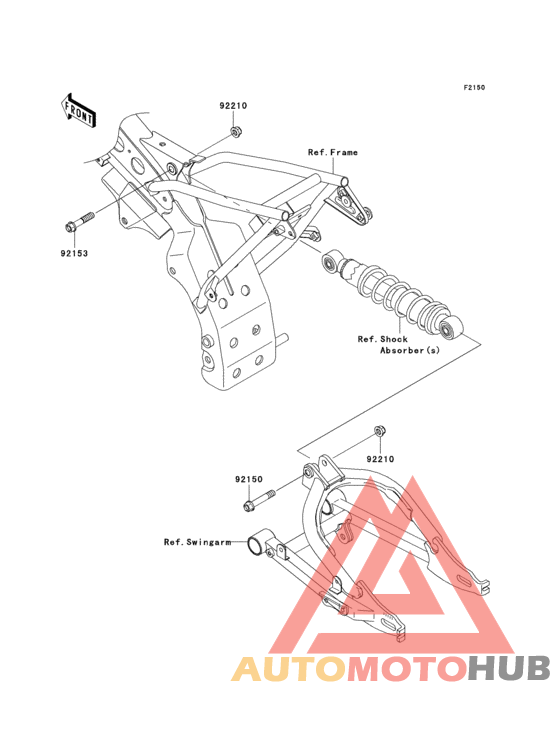 F2150

FRONT

92210

Ref.Frame

92153

Ref.Shock Absorber(s)

92210

92150

Ref.Swingarm

AUTOMOTOHUB