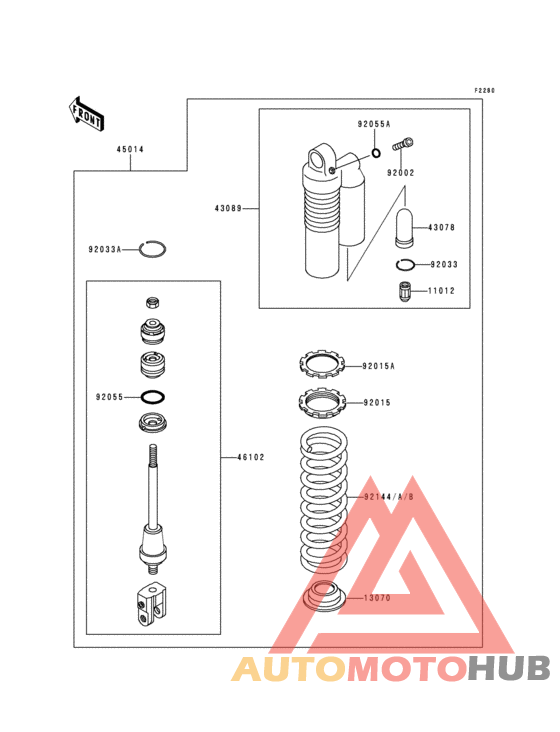 F2280

FRONT

45014

92055A

92002

43089

43078

92033A

92033

11012

92015A

92055

92015

46102

92144/A/B

13070

AUTOMOTOHUB