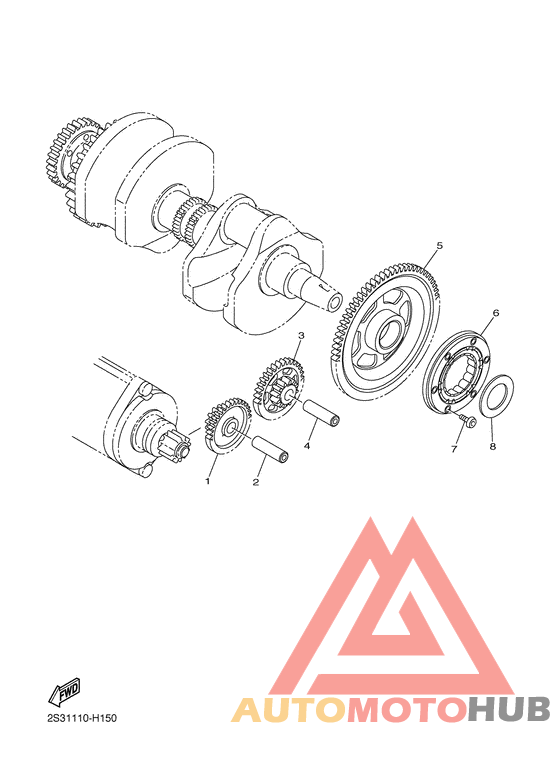 5
6
3
4
7
8
1
2
FWD
2S31110-H150
AUTOMOTOHUB