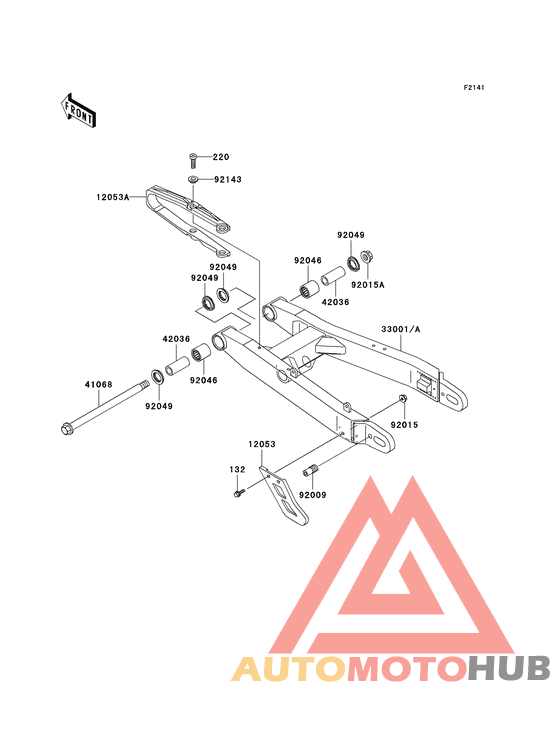 F2141

FRONT

220
92143
12053A
92049
92046
92015A
42036
92049
92049
33001/A
42036
92046
41068
92049
92015
12053
132
92009

AUTOMOTOHUB