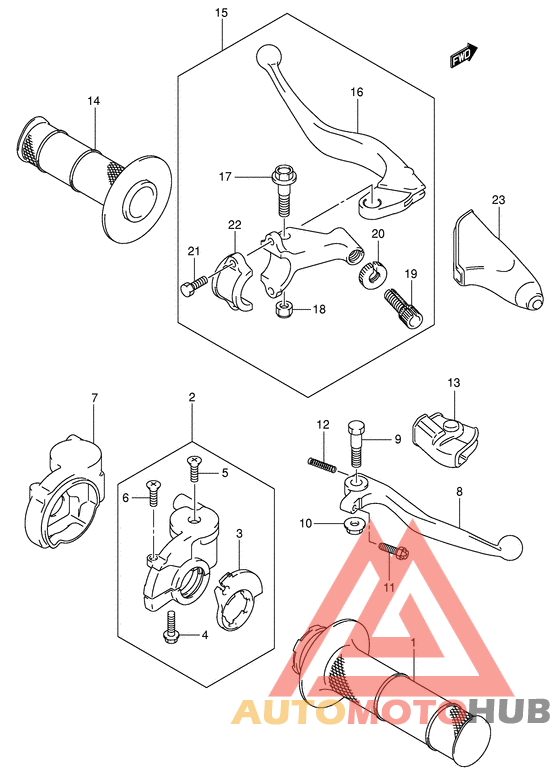 15
FWD
14
16
17
23
22
20
21
19
18
7
2
13
12
9
5
6
8
3
10
11
4
1
AUTOMOTOHUB