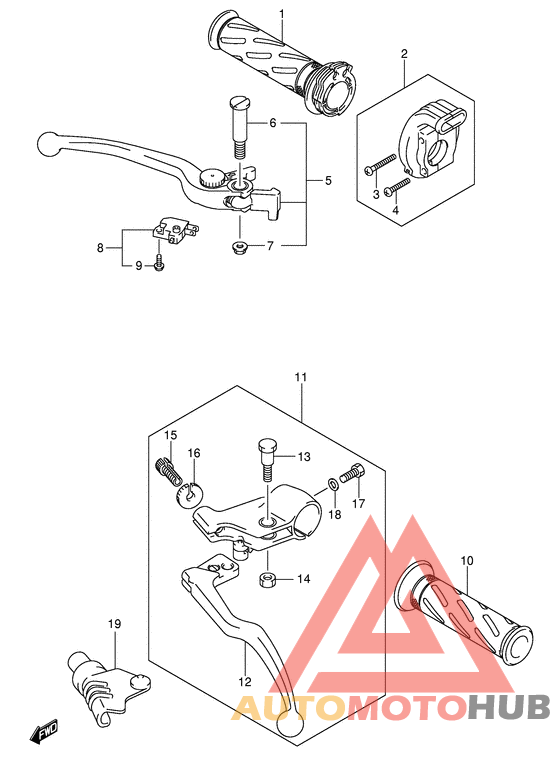 1
2
6
5
3
4
8
7
9
11
15
16
13
17
18
14
10
19
12
AUTOMOTOHUB
FWD