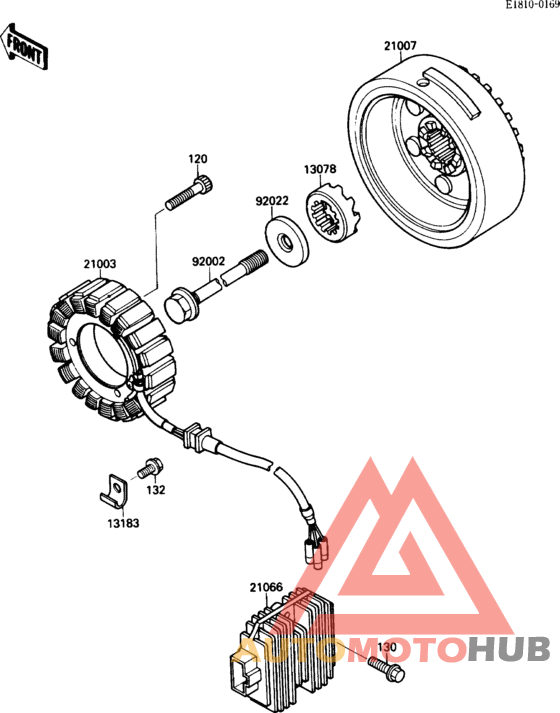 E1810-0169

FRONT

21007

120

13078

92022

21003

92002

132

13183

21066

130

AUTOMOTOHUB