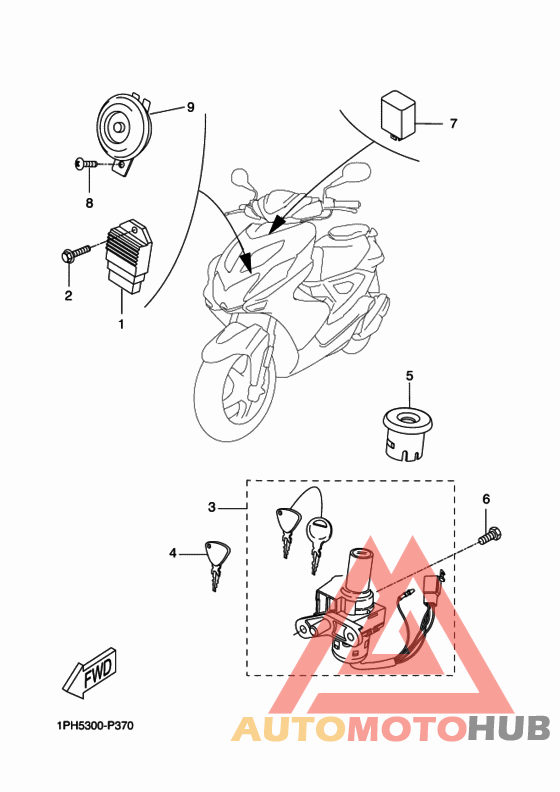 9
7
8
2
1
5
3
6
4
FWD
1PH5300-P370
AUTOMOTOHUB