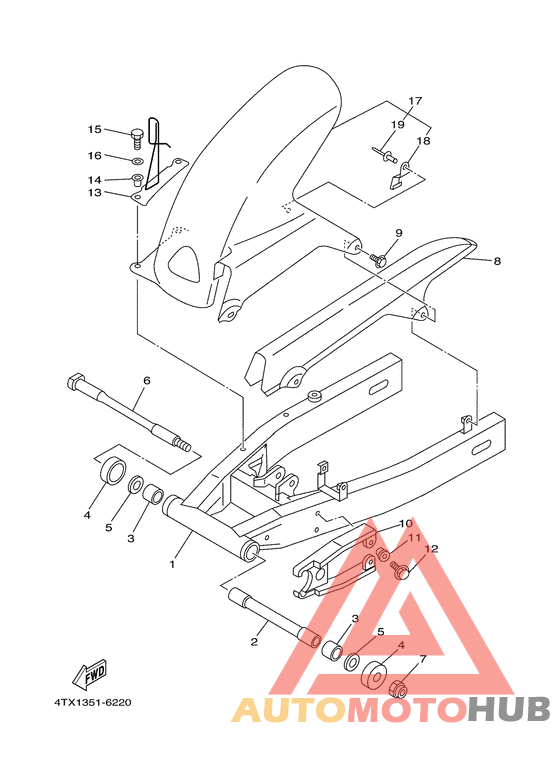 17
19
18
15
16
14
13
9
8
6
4
5
3
1
10
11
12
2
3
5
4
7
FWD
4TX1351-6220
AUTOMOTOHUB