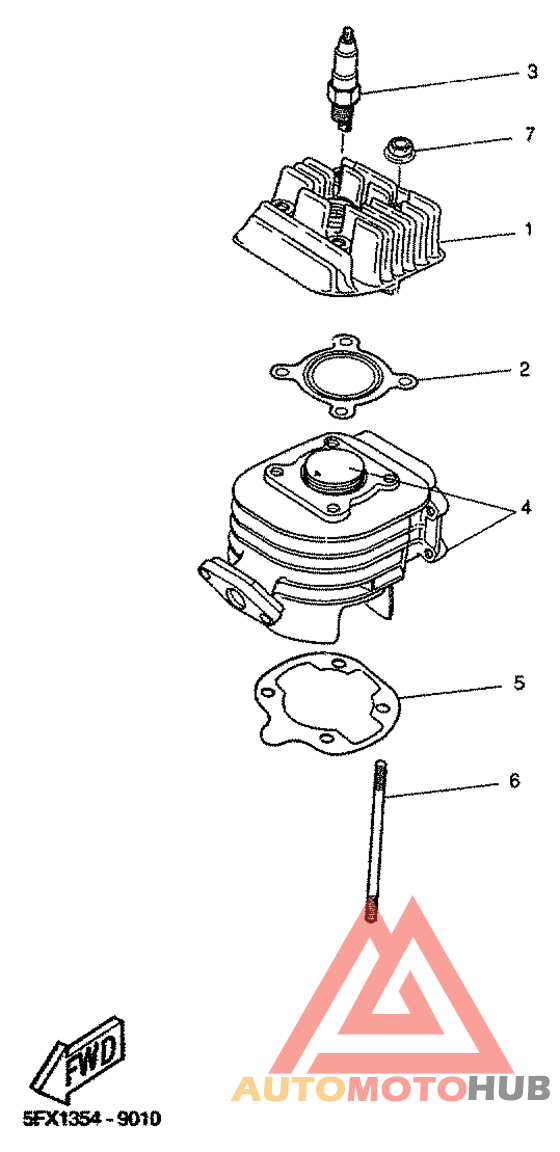 3
7
1
2
4
5
6
FWD
5FX1354 - 9010
AUTOMOTOHUB