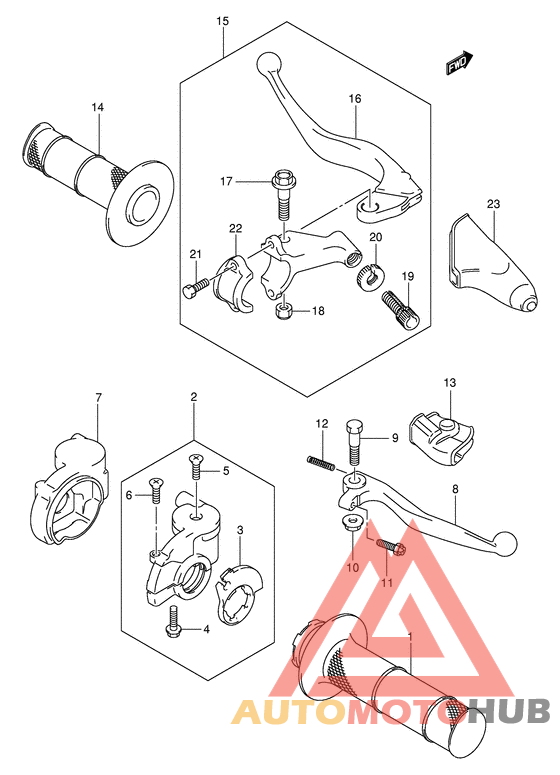 15
FWD
14
16
17
23
22
20
21
19
18
7
2
13
12
9
5
6
8
3
10
11
4
1
AUTOMOTOHUB