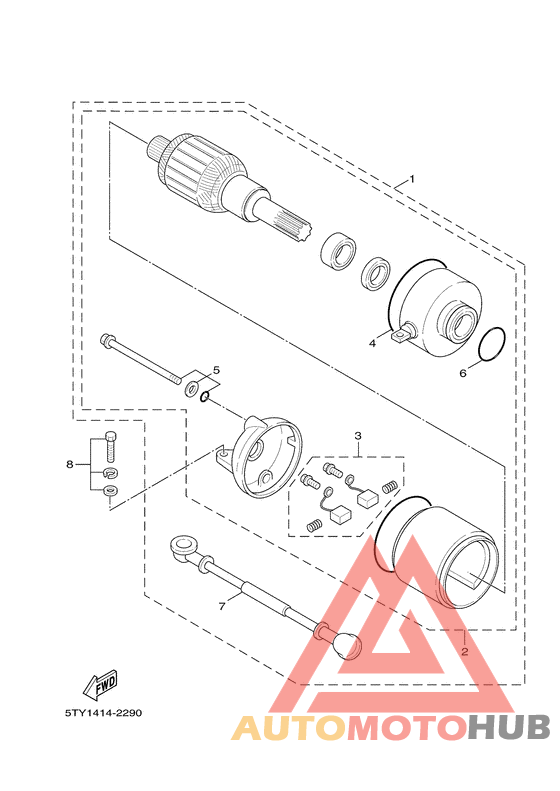 1
4
6
5
3
8
7
2
FWD
5TY1414-2290
AUTOMOTOHUB