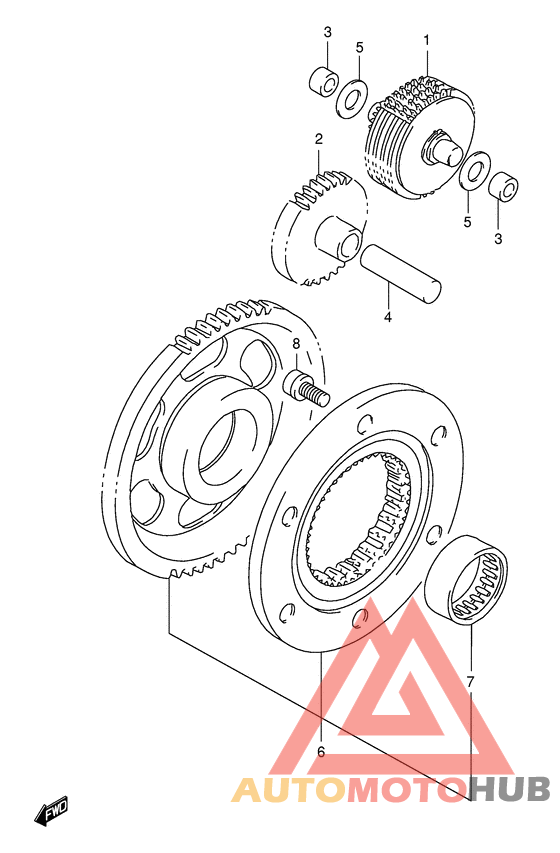 3
5
1
2
5
3
4
8
7
6
AUTOMOTOHUB
FWD