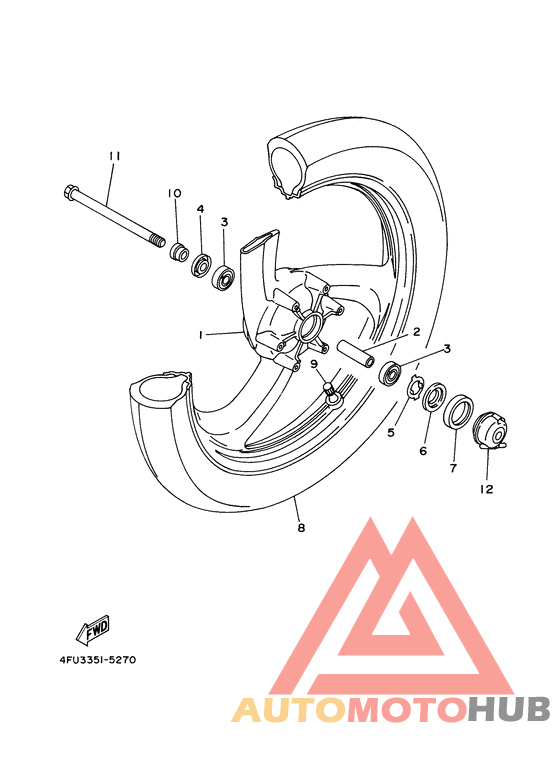 11
10
4
3
1
2
3
9
5
6
7
12
8
FWD
4FU3351-5270
AUTOMOTOHUB