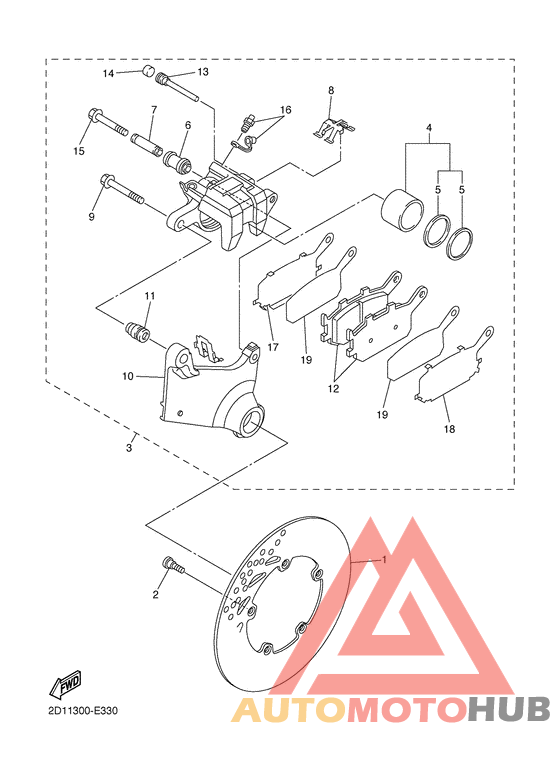 14
13
8
16
7
6
15
4
5
5
9
11
17
19
12
10
19
18
3
1
2
FWD
2D11300-E330
AUTOMOTOHUB