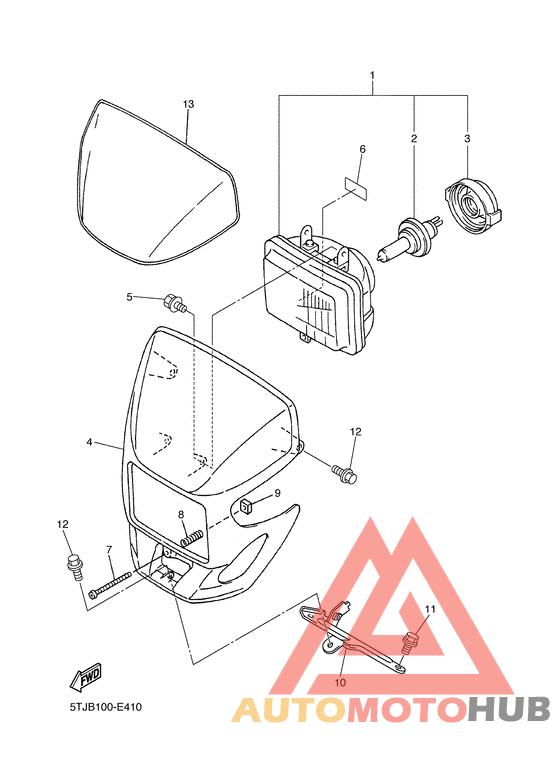 1
13
2
3
6
5
4
12
9
8
12
7
11
10
FWD
5TJB100-E410
AUTOMOTOHUB