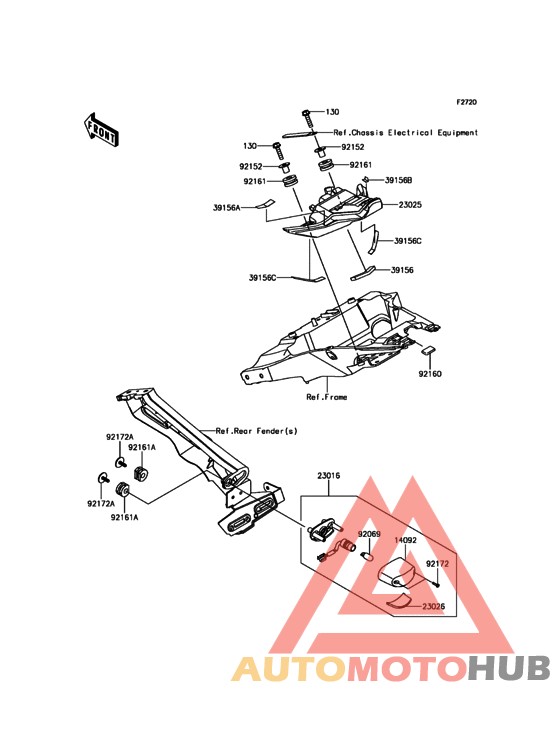 F2720

FRONT

130
Ref.Chassis Electrical Equipment
130
92152
92152
92161
92161
39156B
39156A
23025
39156C
39156C
39156
92160
Ref.Frame
Ref.Rear Fender(s)
92172A
92161A
92172A
92161A
23016
92069
14092
92172
23026

AUTOMOTOHUB