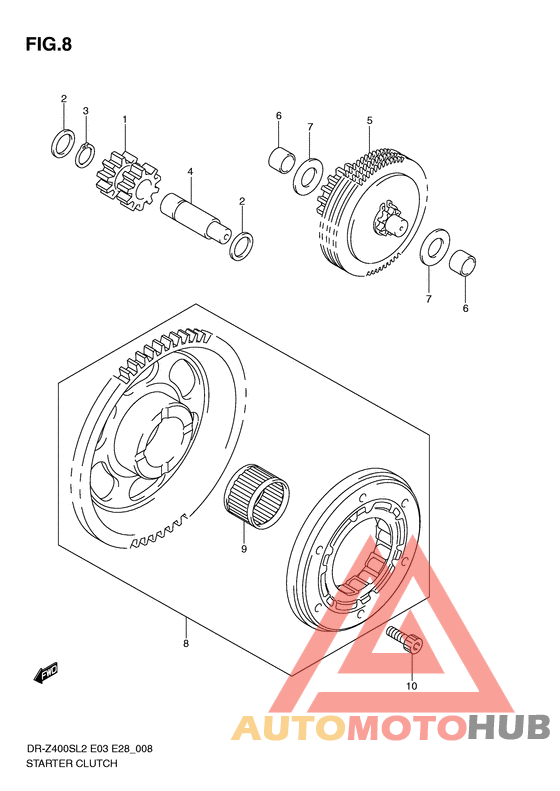 FIG.8

2
3
1
4
2
6
7
5
7
6
9
8
10
FWD

AUTOMOTOHUB

DR-Z400SL2 E03 E28_008
STARTER CLUTCH