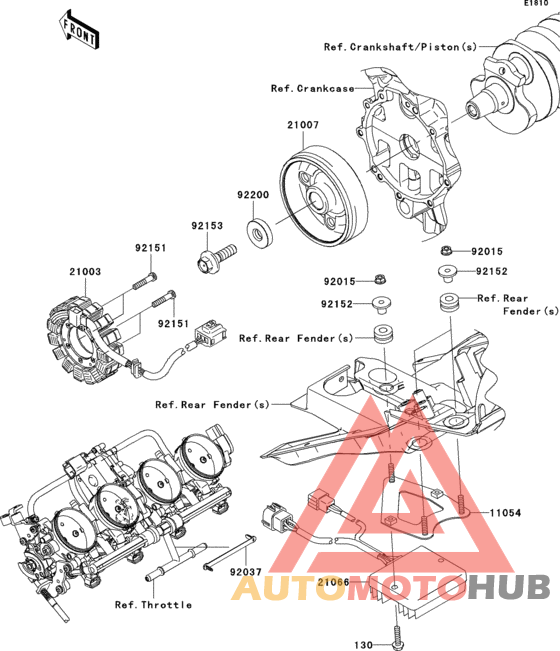 E1810

FRONT

Ref.Crankshaft/Piston(s)

Ref.Crankcase

21007

92200

92153

92151

21003

92151

92015

92152

92015

92152

Ref.Rear Fender(s)

Ref.Rear Fender(s)

Ref.Rear Fender(s)

11054

92037

21066

Ref.Throttle

130

AUTOMOTOHUB