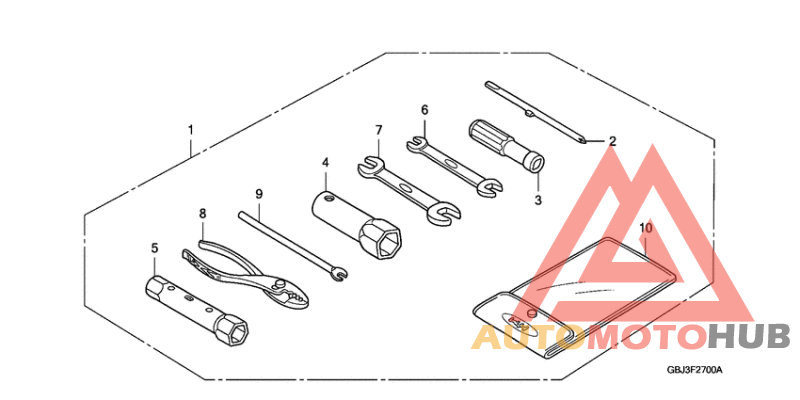 1
2
3
4
5
6
7
8
9
10
AUTOMOTOHUB
GBJ3F2700A