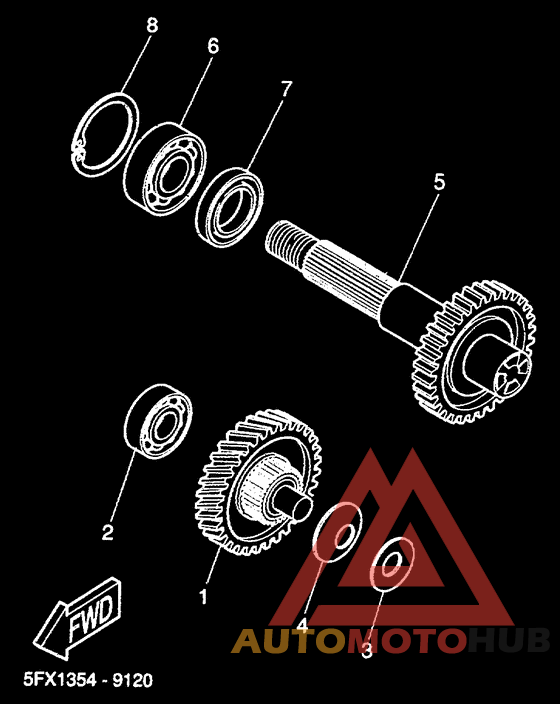 8
6
7
5
2
1
4
3
FWD
AUTOMOTOHUB
5FX1354 - 9120