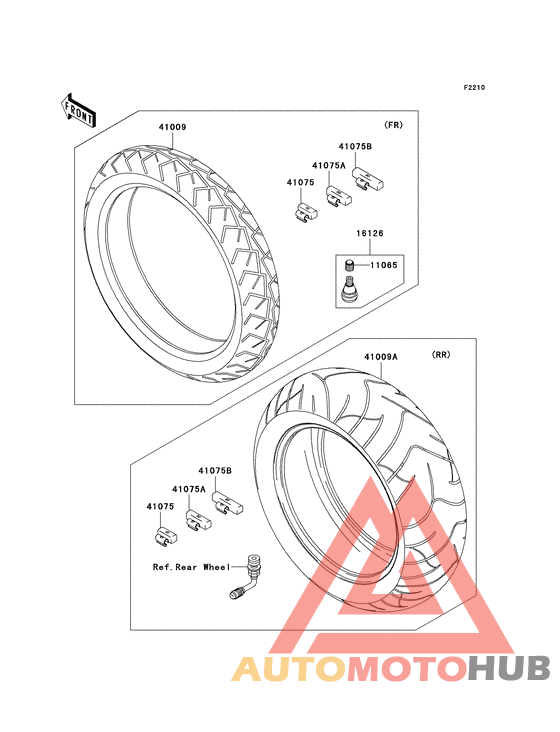 F2210

FRONT

41009

(FR)

41075B

41075A

41075

16126

11065

41009A

(RR)

41075B

41075A

41075

Ref.Rear Wheel

AUTOMOTOHUB