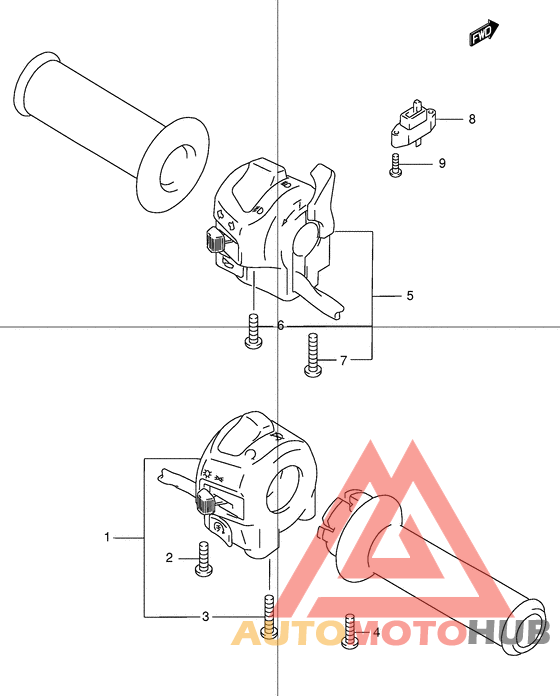 FWD

8

9

5

6

7

1

2

3

4

AUTOMOTOHUB