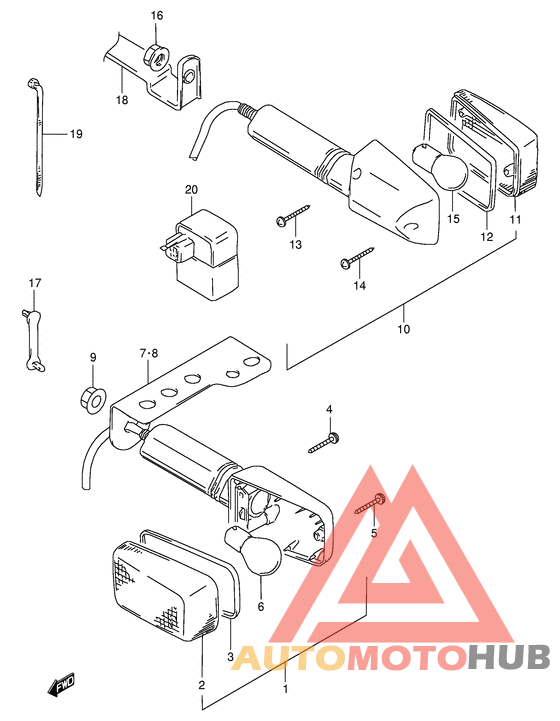 16
18
19
20
13
14
15
12
11
10
17
9
7·8
4
5
6
3
2
1
FWD
AUTOMOTOHUB