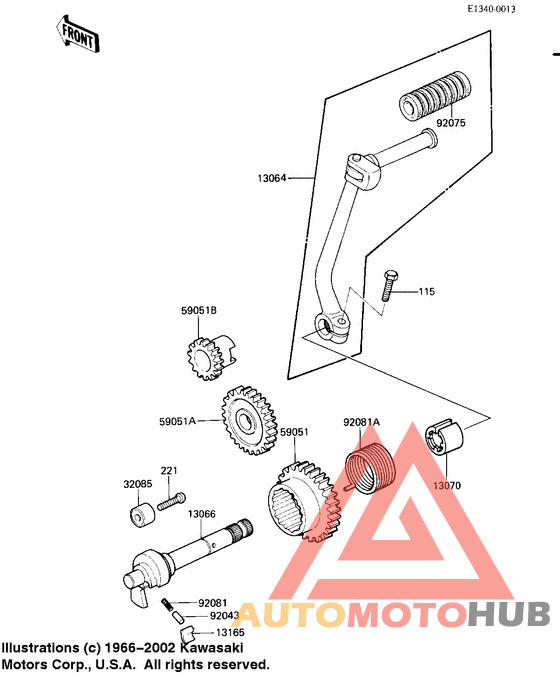 E1340-0013

FRONT

92075

13064

115

59051B

59051A

59051

92081A

13070

221

32085

13066

92081

92043

13165

AUTOMOTOHUB

Illustrations (c) 1966–2002 Kawasaki Motors Corp., U.S.A. All rights reserved.