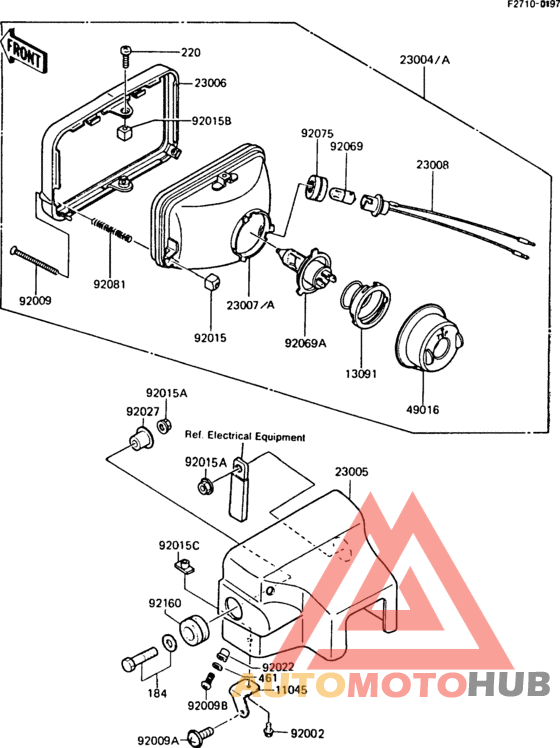 F2710-0197

FRONT

220
23006
23004/A
92015B
92075
92069
23008
92081
92009
23007/A
92015
92069A
13091
49016
92015A
92027
Ref. Electrical Equipment
92015A
23005
92015C
92160
92022
461
11045
184
92009B
92009A
92002

AUTOMOTOHUB