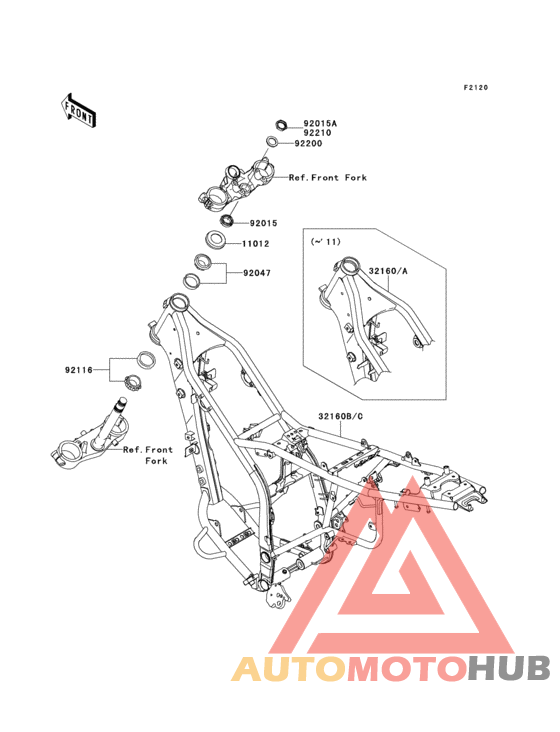 F2120

FRONT

92015A
92210
92200
Ref.Front Fork
92015
11012
92047

(~'11)
32160/A

92116

Ref.Front Fork

32160B/C

AUTOMOTOHUB