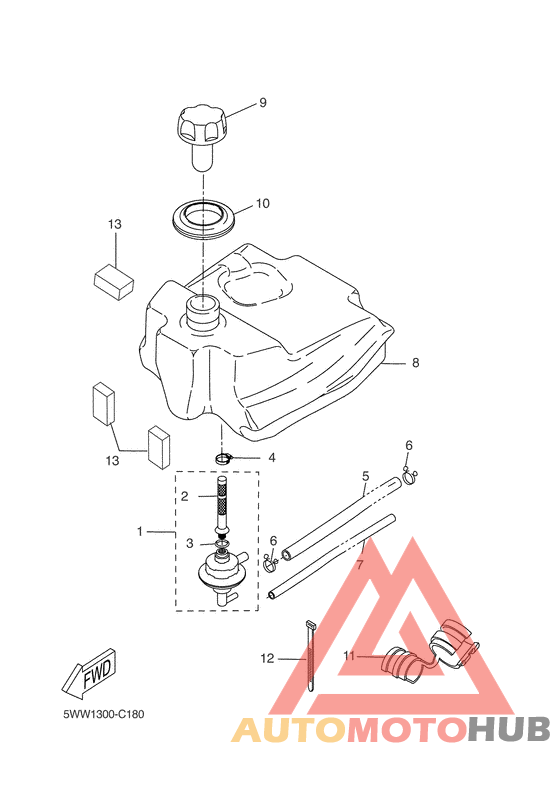 9
10
13
8
13
4
6
5
2
1
3
6
7
12
11
FWD
5WW1300-C180
AUTOMOTOHUB