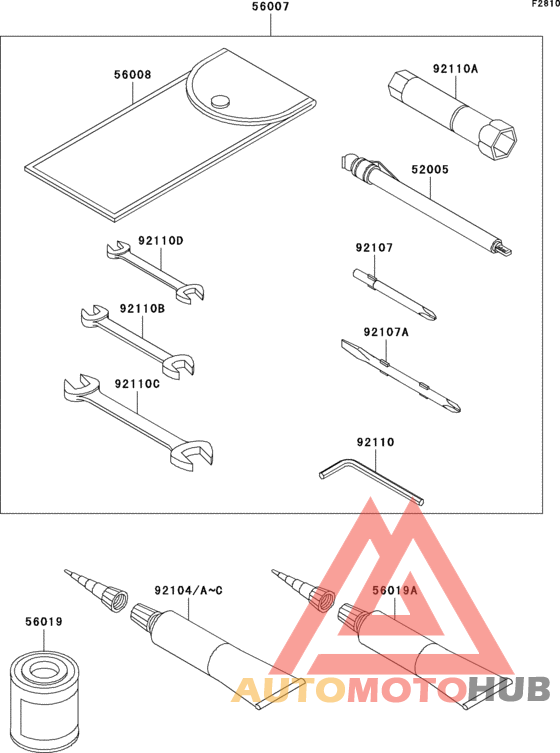 F2810

56007

56008

92110A

52005

92110D

92107

92110B

92107A

92110C

92110

92104/A~C

56019A

56019

AUTOMOTOHUB