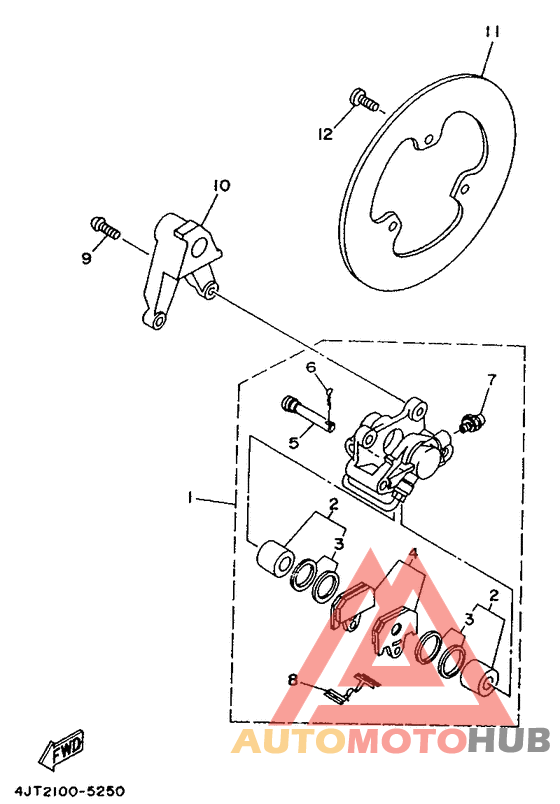 11
12
10
9
6
7
5
1
2
3
4
2
3
8
FWD
AUTOMOTOHUB
4JT2100-5250