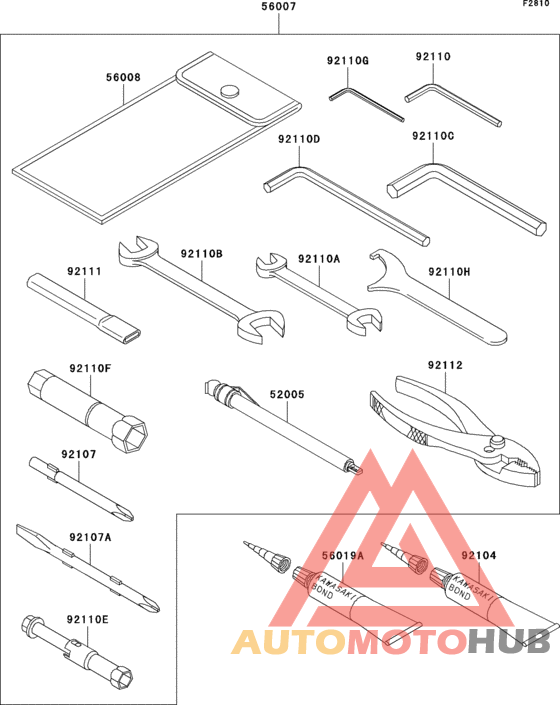 F2810

56007

56008

92110G

92110

92110D

92110C

92111

92110B

92110A

92110H

92110F

52005

92112

92107

92107A

56019A

92104

KAWASAKI BOND

KAWASAKI BOND

92110E

AUTOMOTOHUB