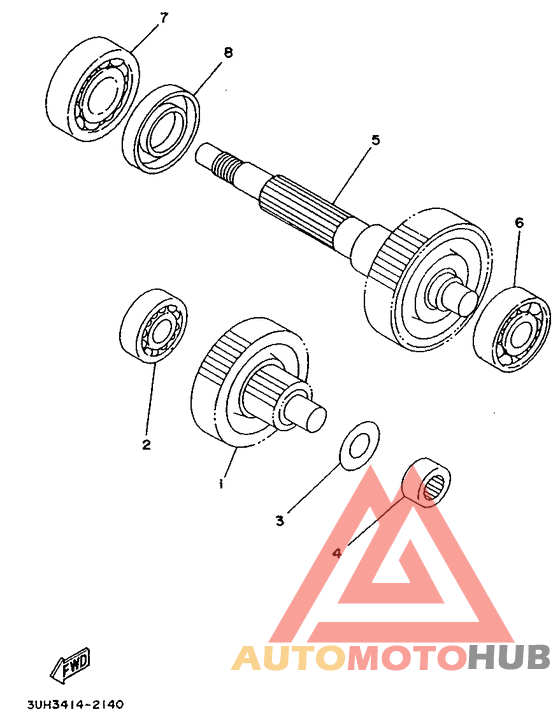 7
8
5
6
2
1
3
4
FWD
AUTOMOTOHUB
3UH3414-2140