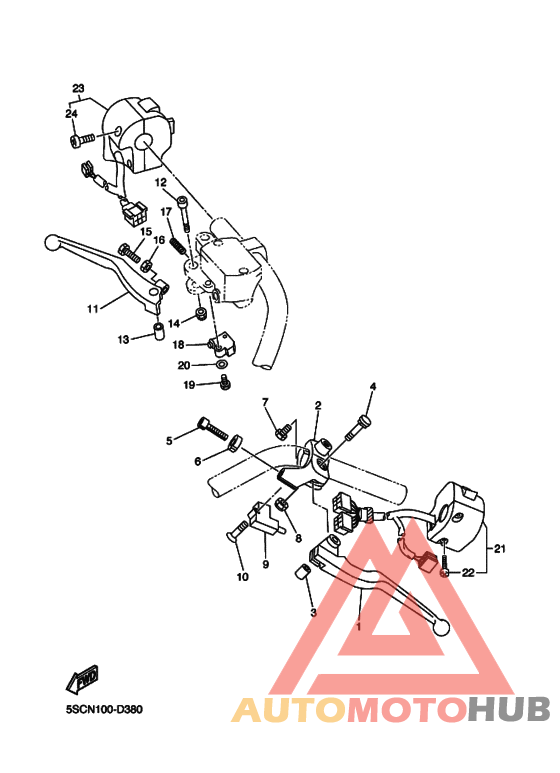 23
24
12
17
15
16
11
14
13
18
20
19
7
2
4
5
6
8
9
10
3
1
21
22
FWD
5SCN100-D380
AUTOMOTOHUB