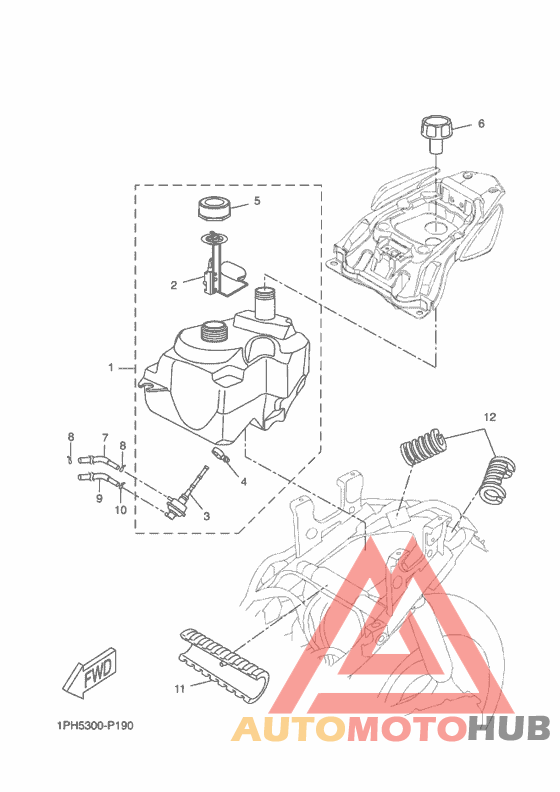 6
5
2
1
12
8
7
8
4
9
10
3
FWD
11
1PH5300-P190
AUTOMOTOHUB