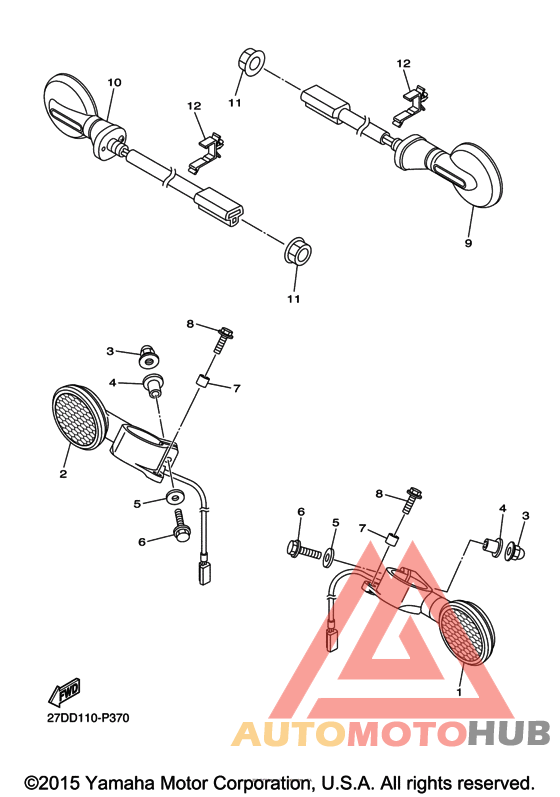 10
12
11
12
11
9
8
3
4
7
2
5
6
8
6
5
7
4
3
1
FWD
27DD110-P370
AUTOMOTOHUB
©2015 Yamaha Motor Corporation, U.S.A. All rights reserved.