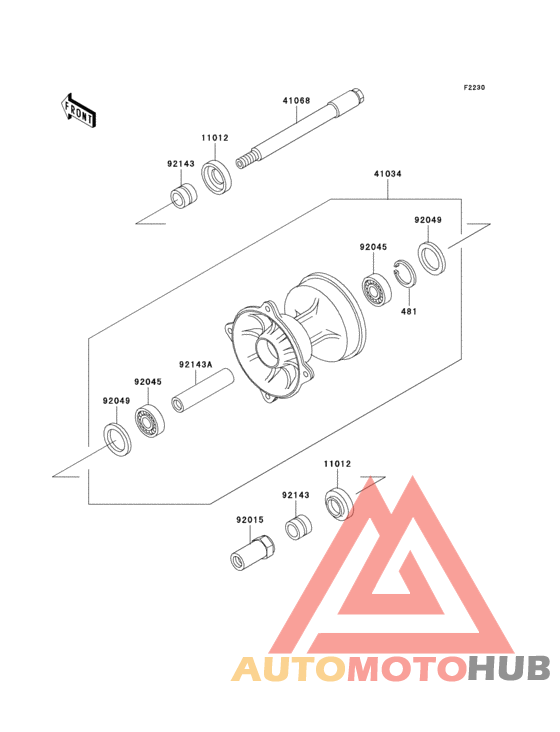 F2230

FRONT

41068

11012

92143

41034

92049

92045

481

92143A

92045

92049

11012

92143

92015

AUTOMOTOHUB