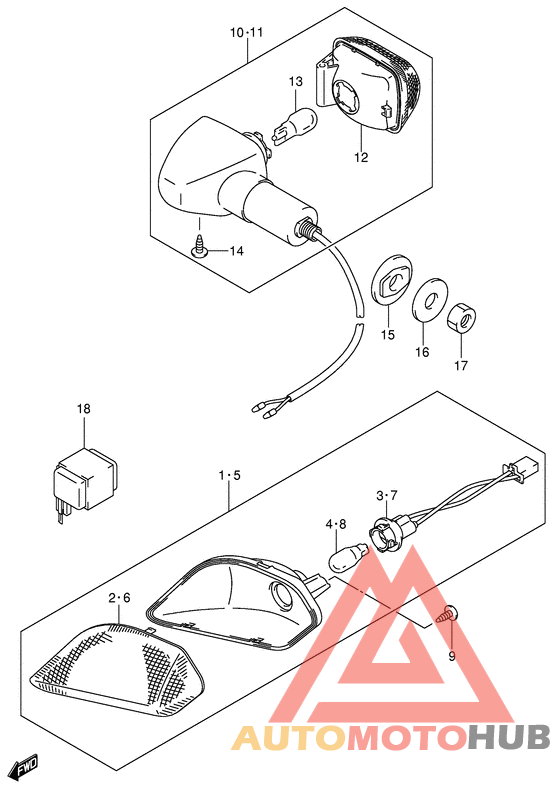 10·11

13

12

14

15

16

17

18

1·5

3·7

4·8

2·6

9

AUTOMOTOHUB

FWD