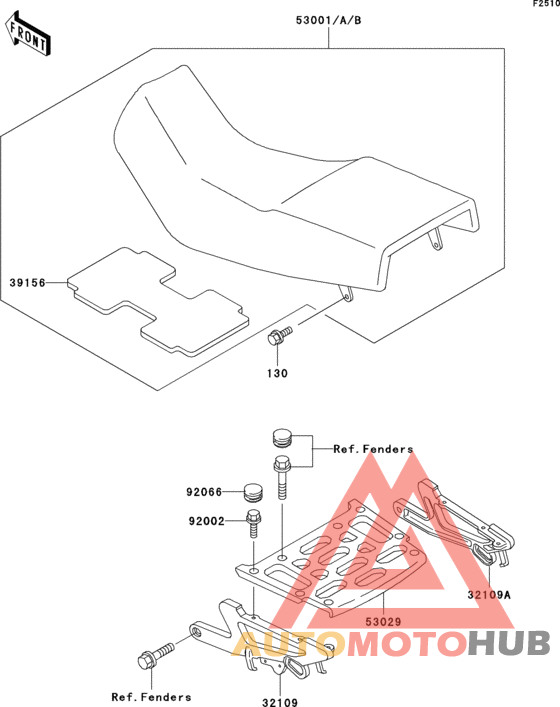 F2510

FRONT

53001/A/B

39156

130

Ref. Fenders

92066

92002

32109A

53029

AUTOMOTOHUB

Ref. Fenders

32109