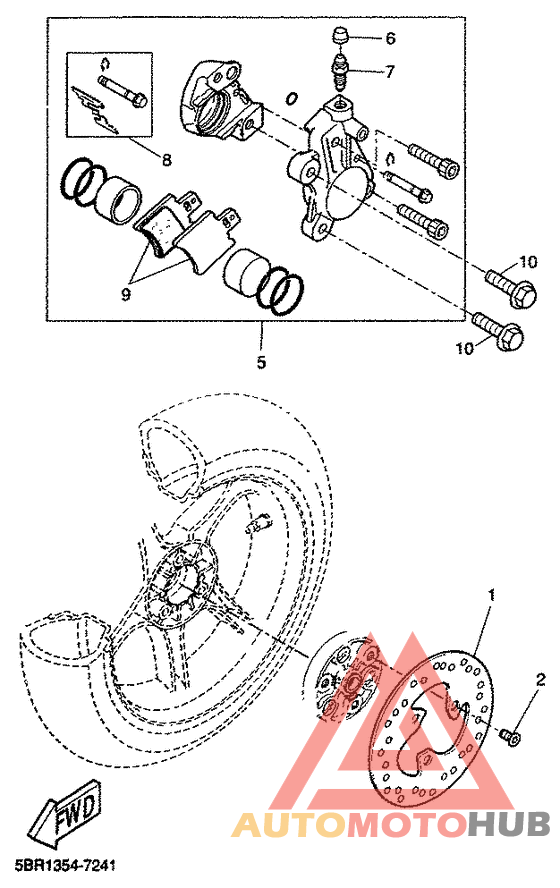 6
7
8
9
10
10
5
1
2
FWD
AUTOMOTOHUB
5BR1354-7241