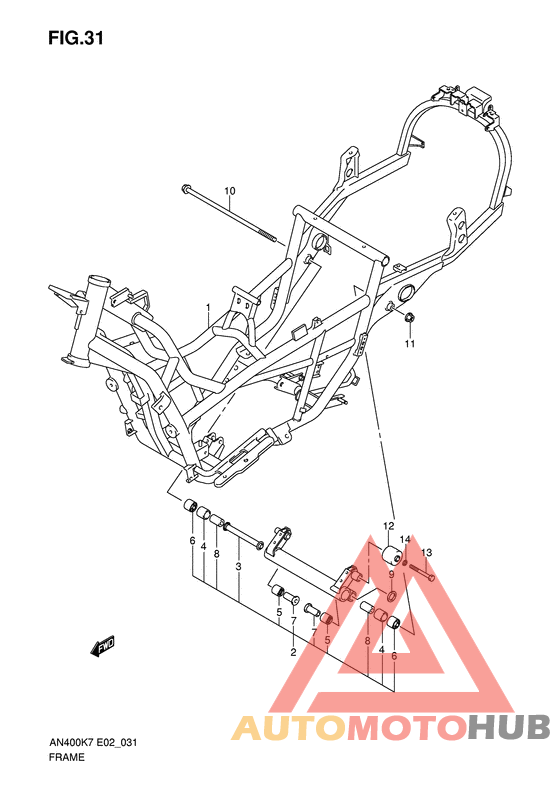 FIG.31

10

1

11

12

14

13

9

6

4

8

3

5

7

7

5

2

8

4

6

FWD

AUTOMOTOHUB

AN400K7 E02_031
FRAME