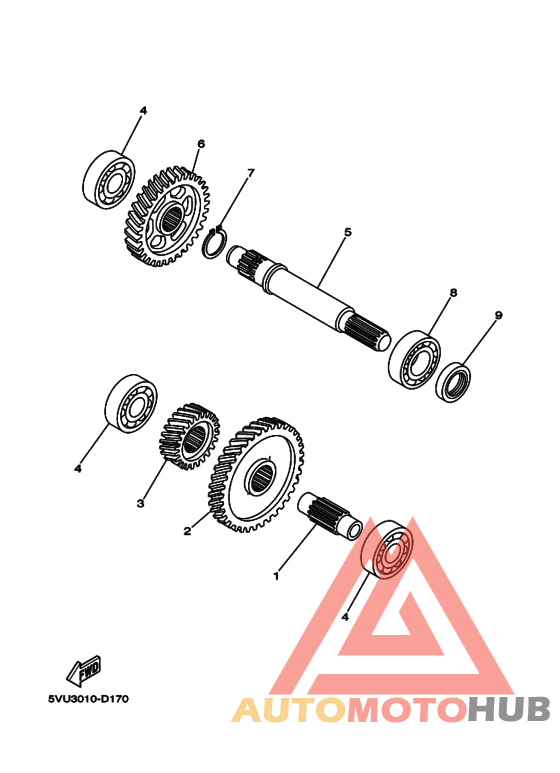 4
6
7
5
8
9
4
3
2
1
4
FWD
5VU3010-D170
AUTOMOTOHUB