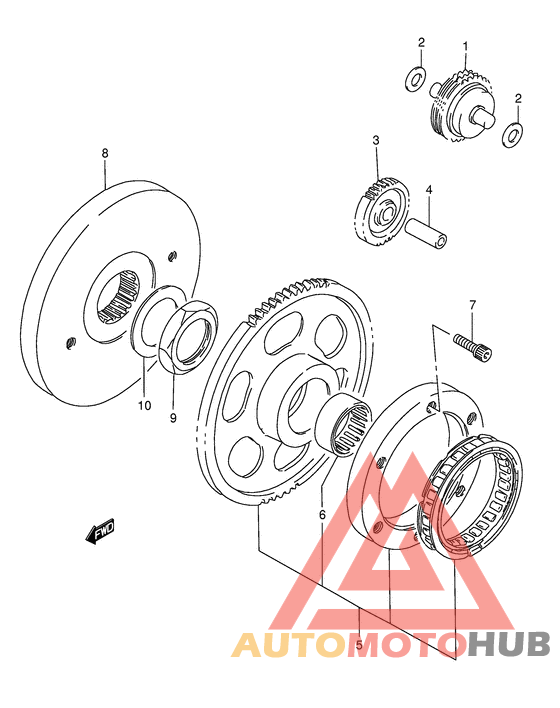 2
1
2
3
4
8
7
10
9
6
FWD
5
AUTOMOTOHUB