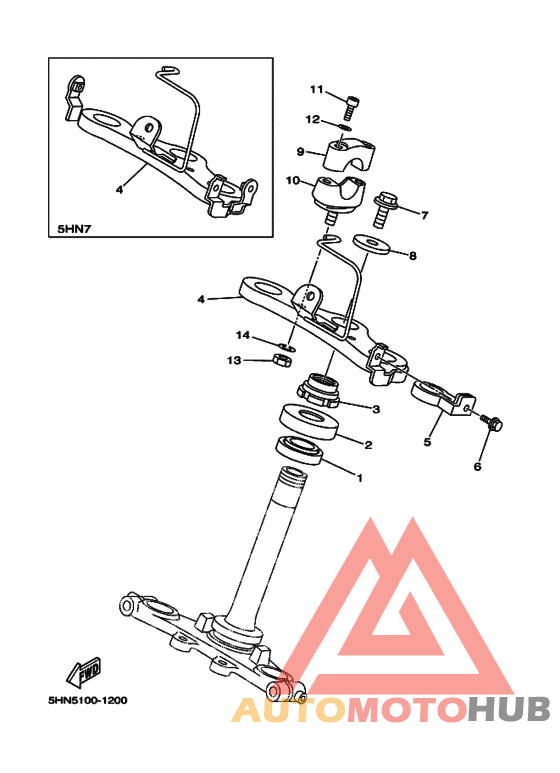 4
5HN7
11
12
9
10
7
8
4
14
13
3
2
1
5
6
FWD
5HN5100-1200
AUTOMOTOHUB