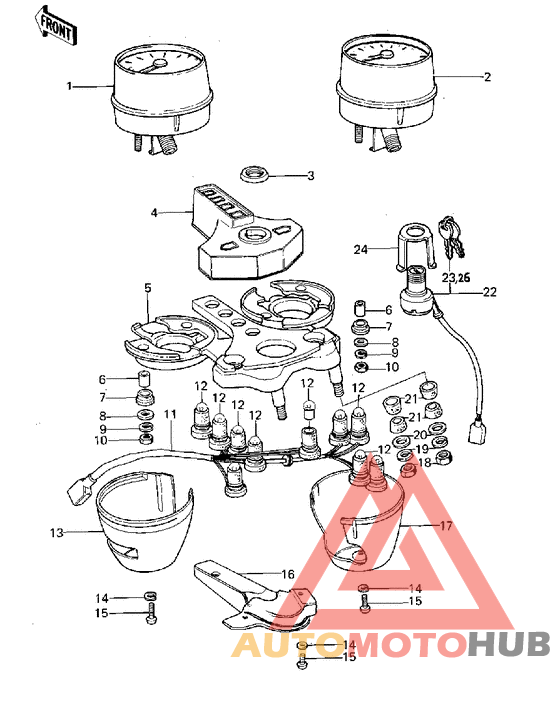 FRONT

1
2
3
4
24
23,26
22
5
6
7
8
9
10
6
7
8
9
10
11
12
12
12
12
12
12
12
21
21
20
19
18
13
17
16
14
15
14
15
14
15

AUTOMOTOHUB